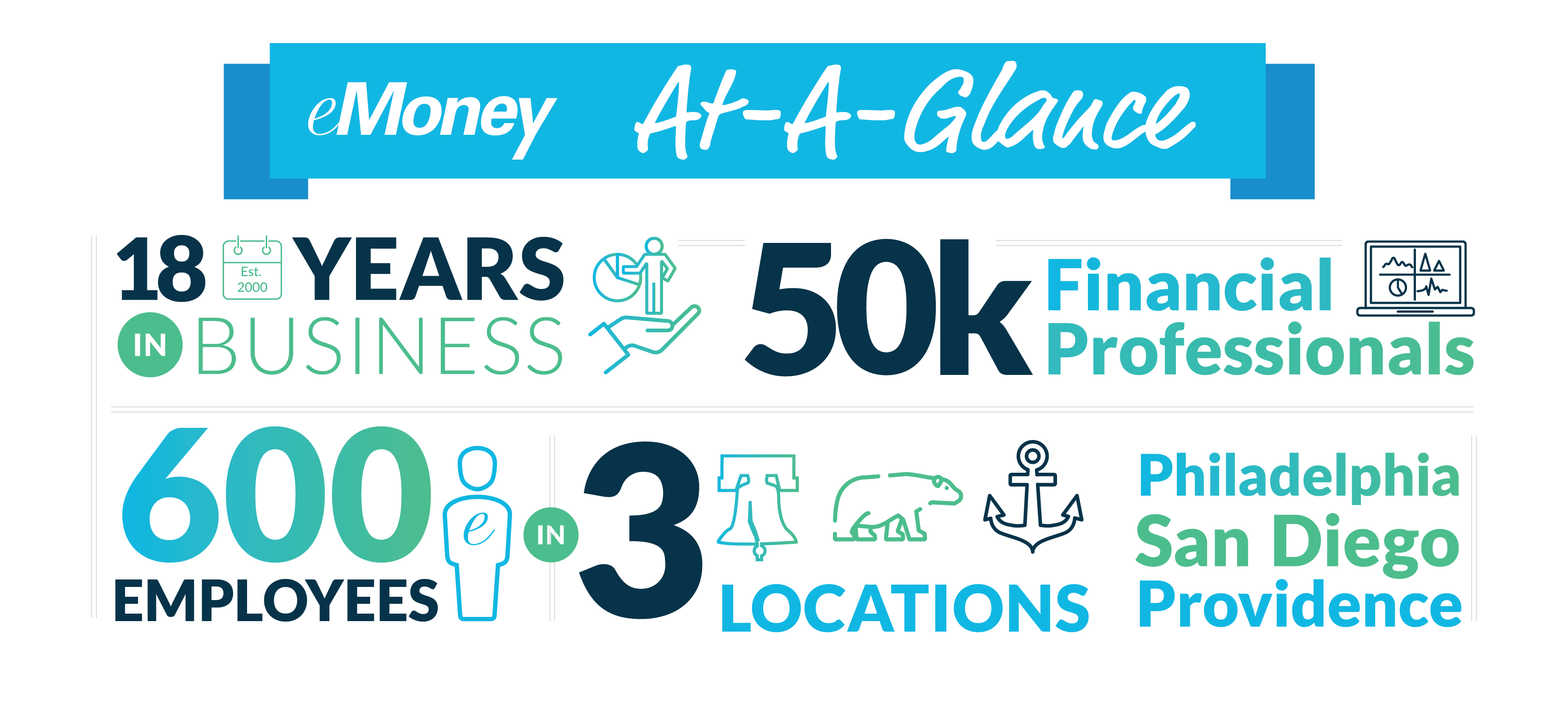 eMoney At-A-Glance

18 Est. 2000 YEARS IN BUSINESS

50k Financial Professionals

600 EMPLOYEES

e

IN 3 LOCATIONS

Philadelphia
San Diego
Providence